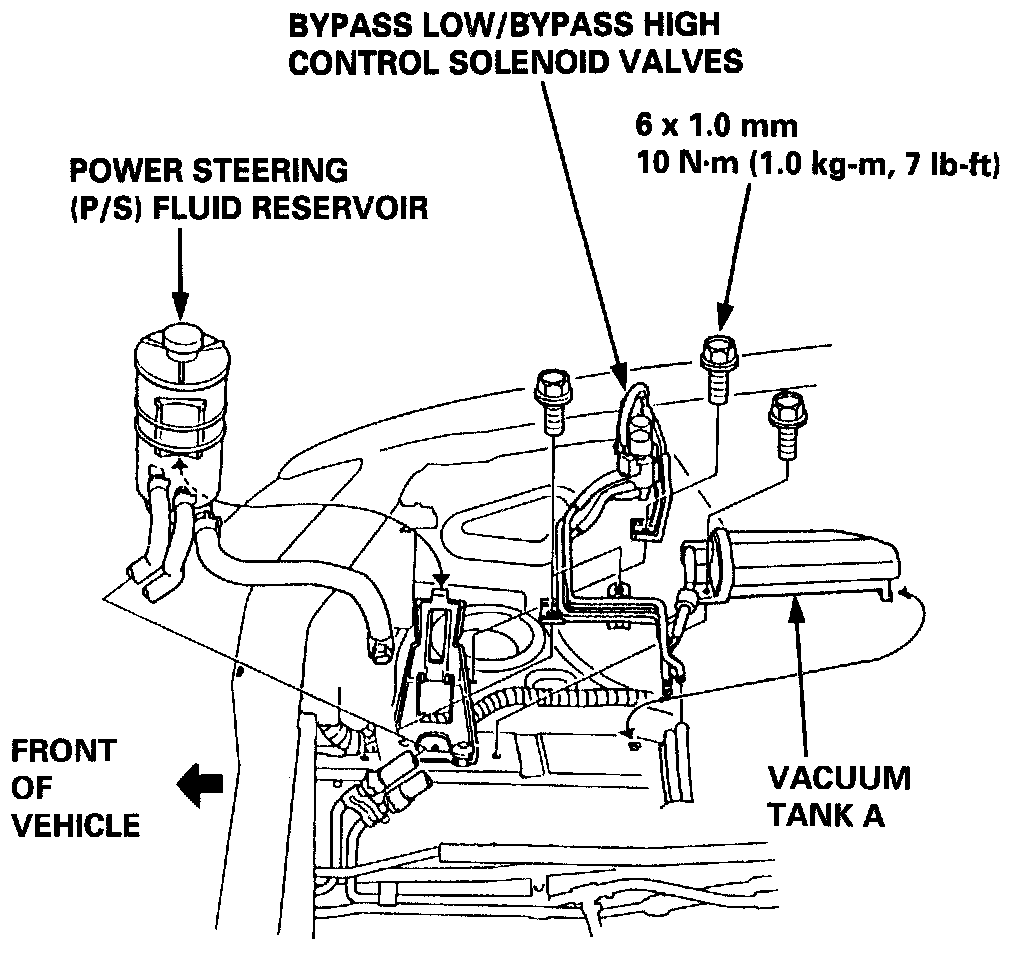 BYPASS LOW/BYPASS HIGH
CONTROL SOLENOID VALVES

6 x 1.0 mm
10 N·m (1.0 kg-m, 7 lb-ft)

POWER STEERING
(P/S) FLUID RESERVOIR

FRONT
OF
VEHICLE

VACUUM
TANK A