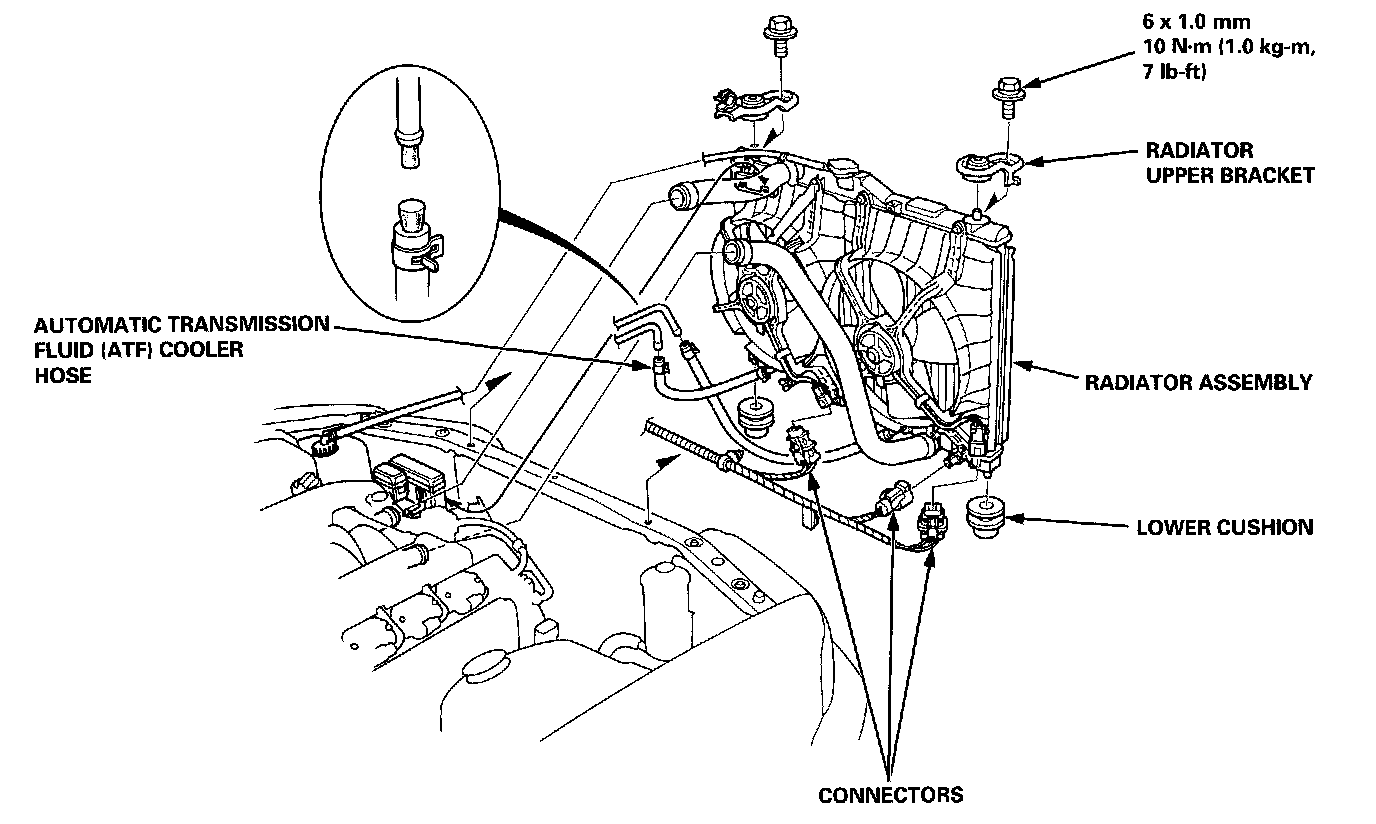 6 x 1.0 mm
10 N·m (1.0 kg-m, 7 lb-ft)

RADIATOR UPPER BRACKET

AUTOMATIC TRANSMISSION FLUID (ATF) COOLER HOSE

RADIATOR ASSEMBLY

LOWER CUSHION

CONNECTORS