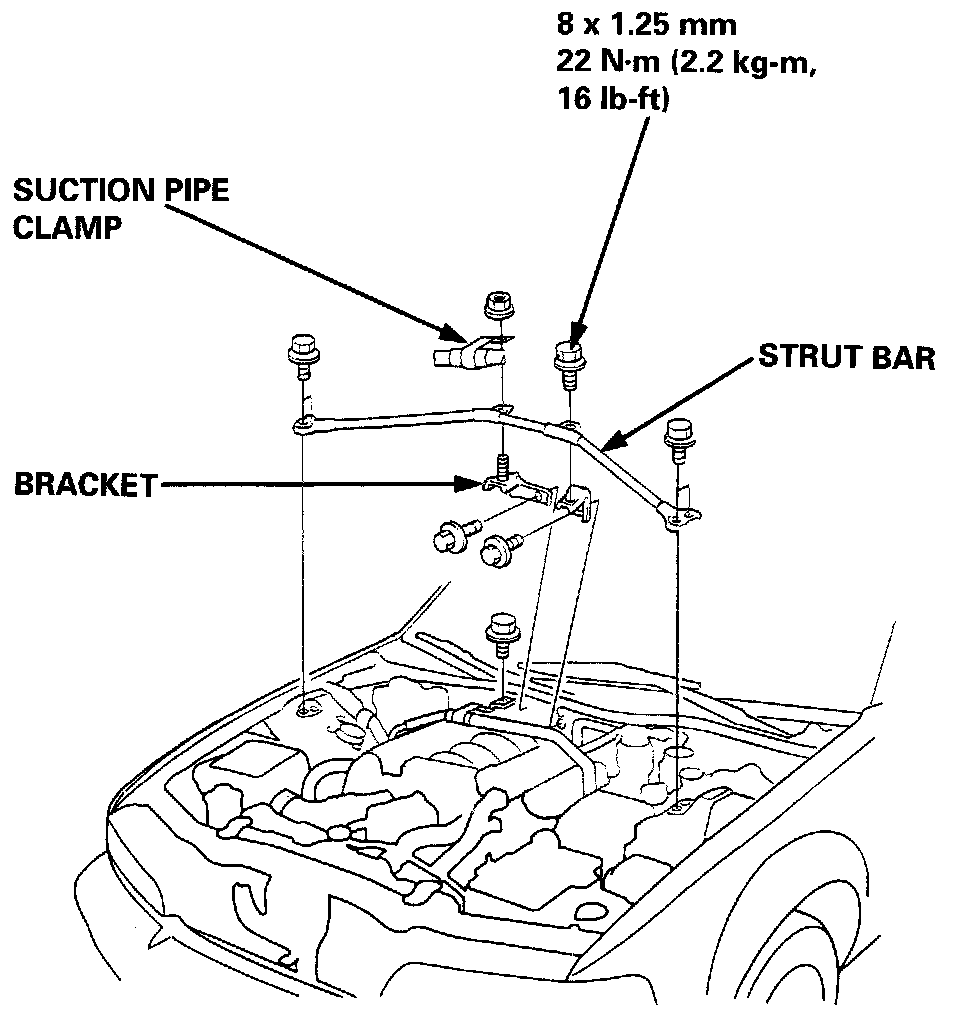 8 x 1.25 mm
22 N·m (2.2 kg-m, 16 lb-ft)

SUCTION PIPE CLAMP

STRUT BAR

BRACKET