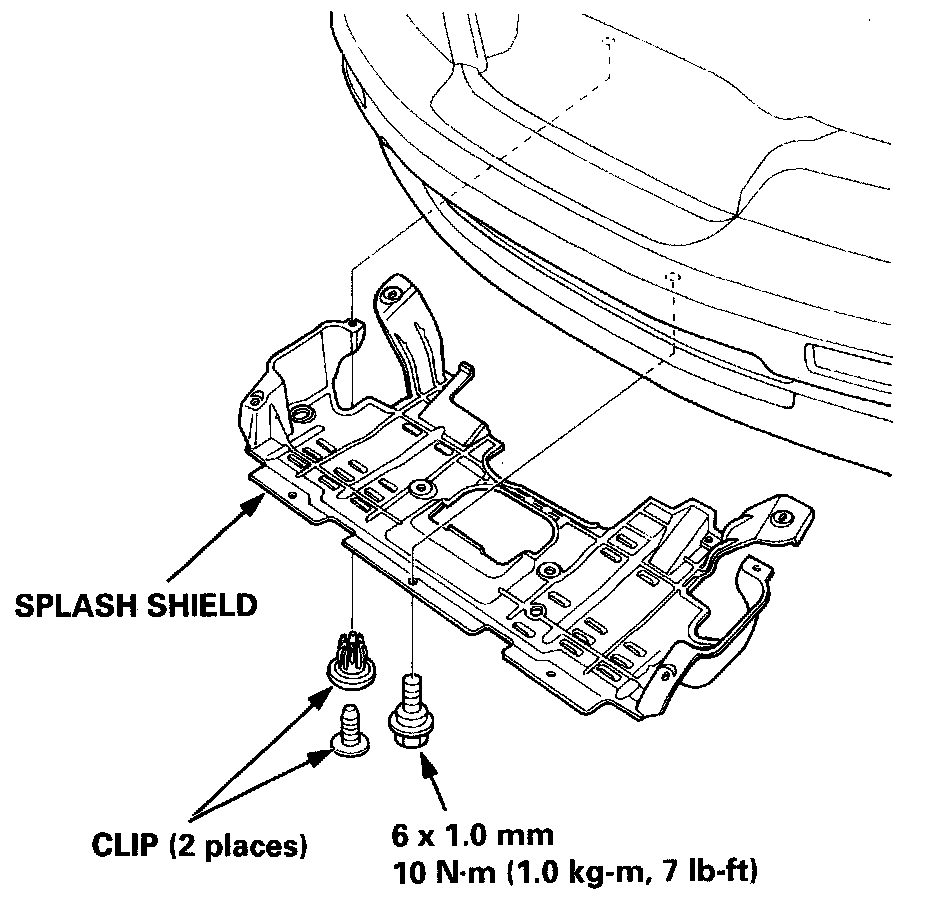 SPLASH SHIELD

CLIP (2 places)

6 x 1.0 mm
10 N·m (1.0 kg-m, 7 lb-ft)