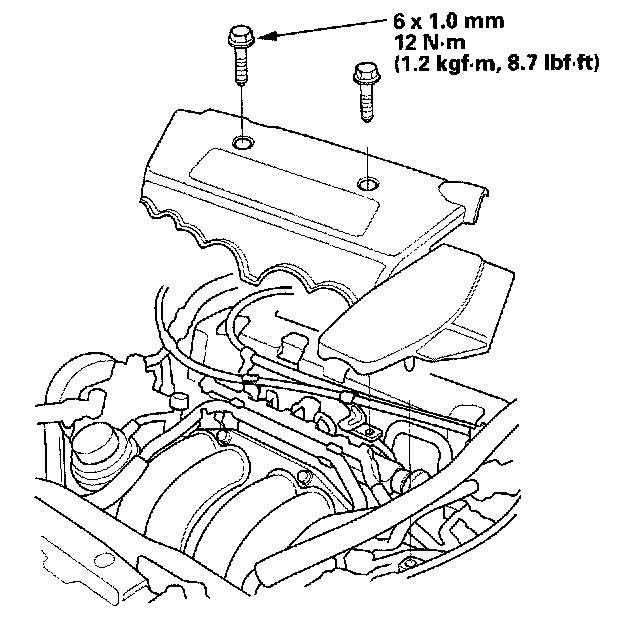 6 x 1.0 mm
12 N·m
(1.2 kgf·m, 8.7 lbf·ft)