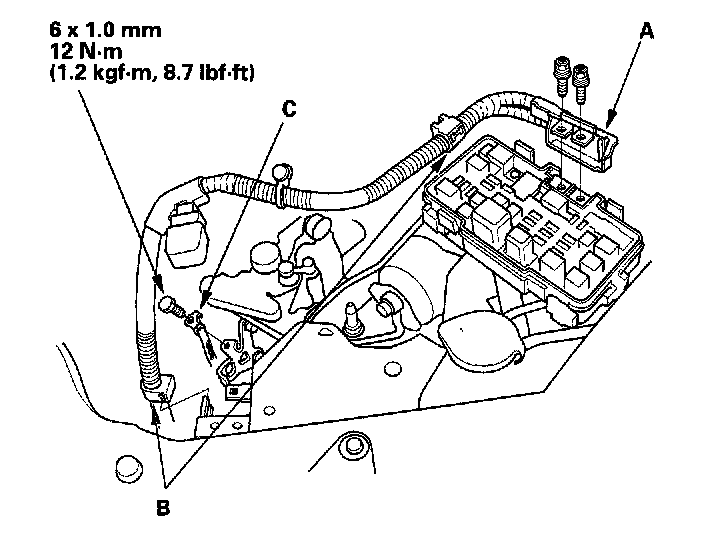 6 x 1.0 mm
12 N·m
(1.2 kgf·m, 8.7 lbf·ft)

A

C

B