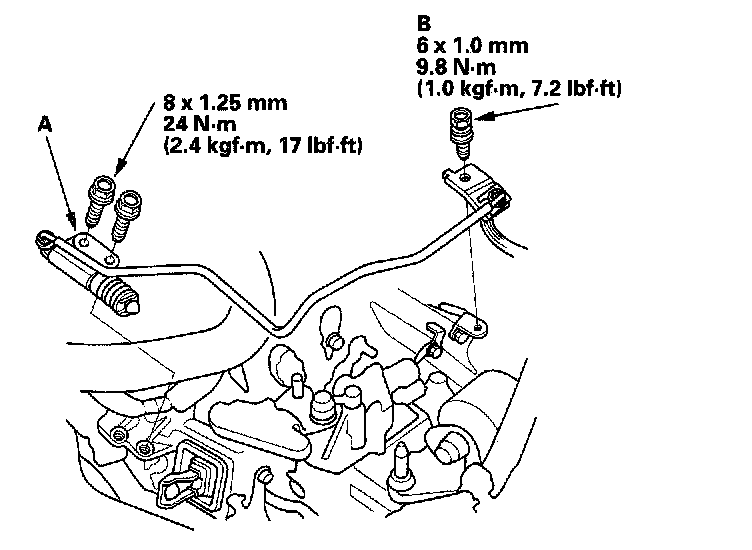 B
6 x 1.0 mm
9.8 N·m
(1.0 kgf·m, 7.2 lbf·ft)

8 x 1.25 mm
24 N·m
(2.4 kgf·m, 17 lbf·ft)

A