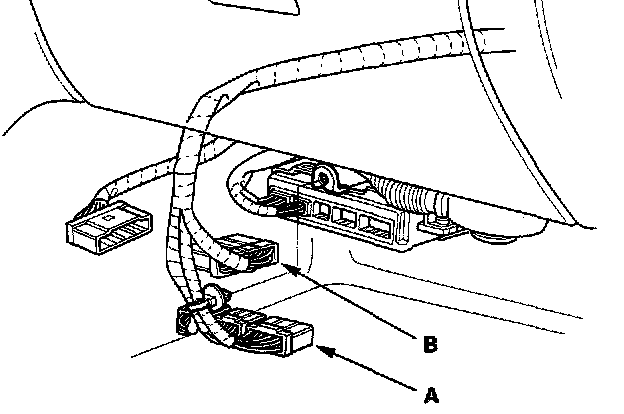 B

A