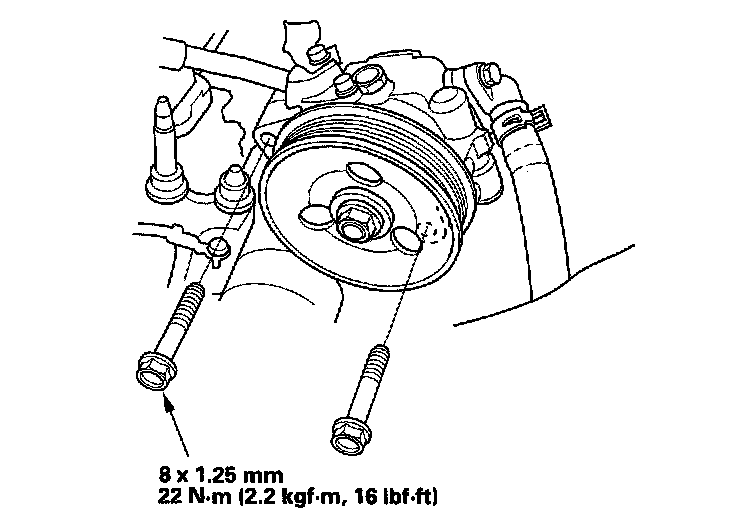 8 x 1.25 mm
22 N·m (2.2 kgf·m, 16 lbf·ft)