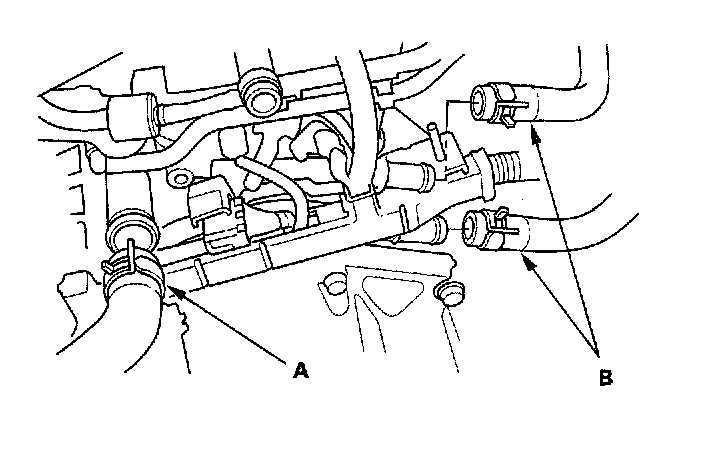 A

B