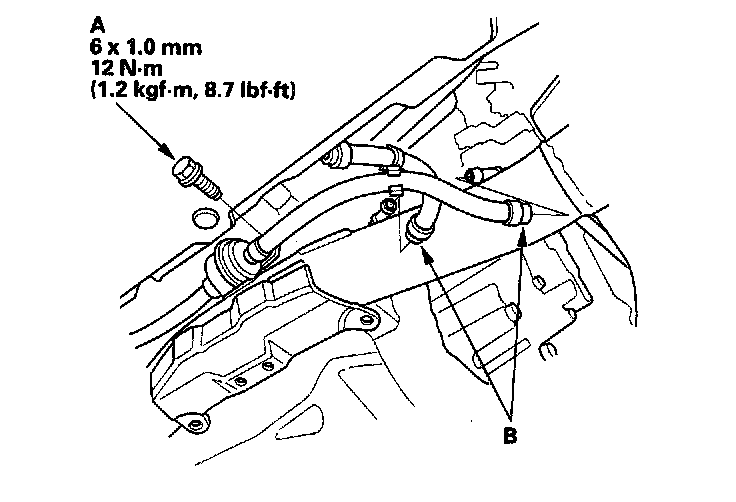 A
6 x 1.0 mm
12 N·m
(1.2 kgf·m, 8.7 lbf·ft)

B