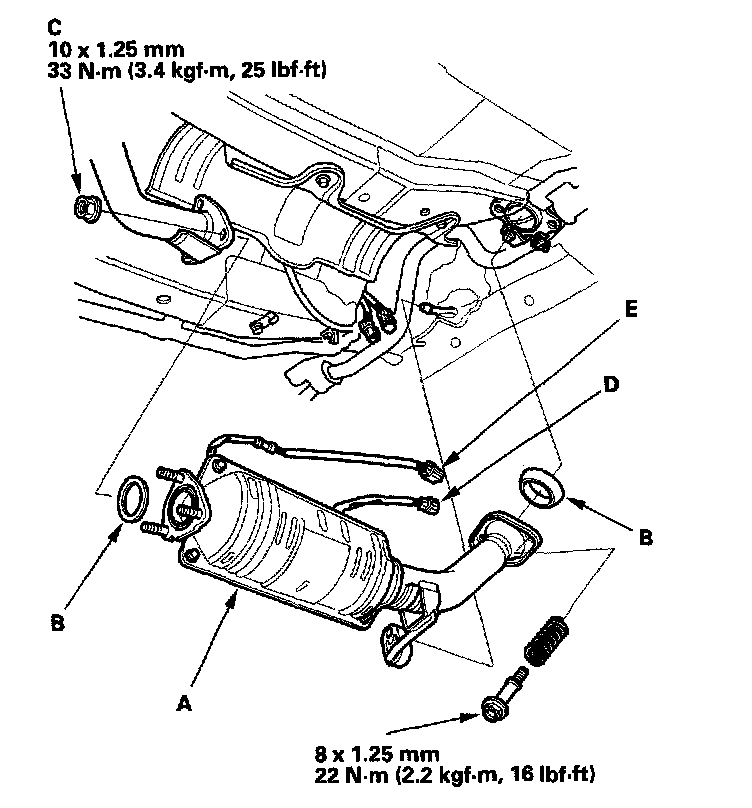 C
10 x 1.25 mm
33 N·m (3.4 kgf·m, 25 lbf·ft)

E

D

B

B

A

8 x 1.25 mm
22 N·m (2.2 kgf·m, 16 lbf·ft)