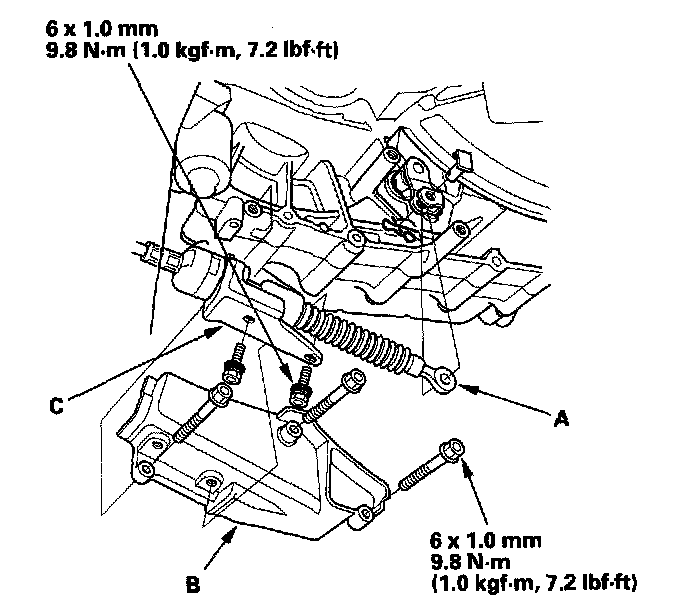 6 x 1.0 mm
9.8 N·m (1.0 kgf·m, 7.2 lbf·ft)

C

A

B

6 x 1.0 mm
9.8 N·m
(1.0 kgf·m, 7.2 lbf·ft)