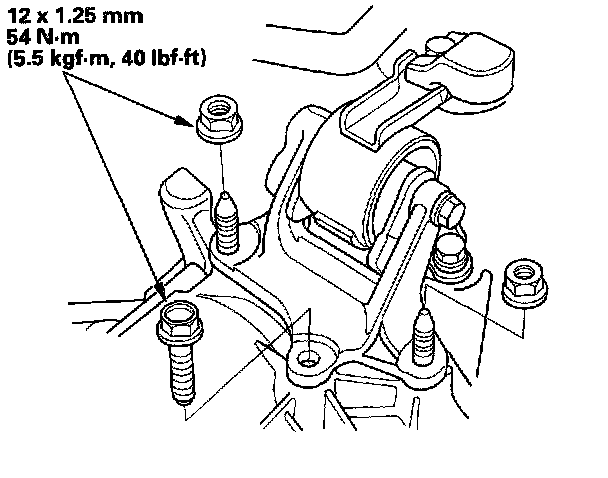 12 x 1.25 mm
54 N·m
(5.5 kgf·m, 40 lbf·ft)