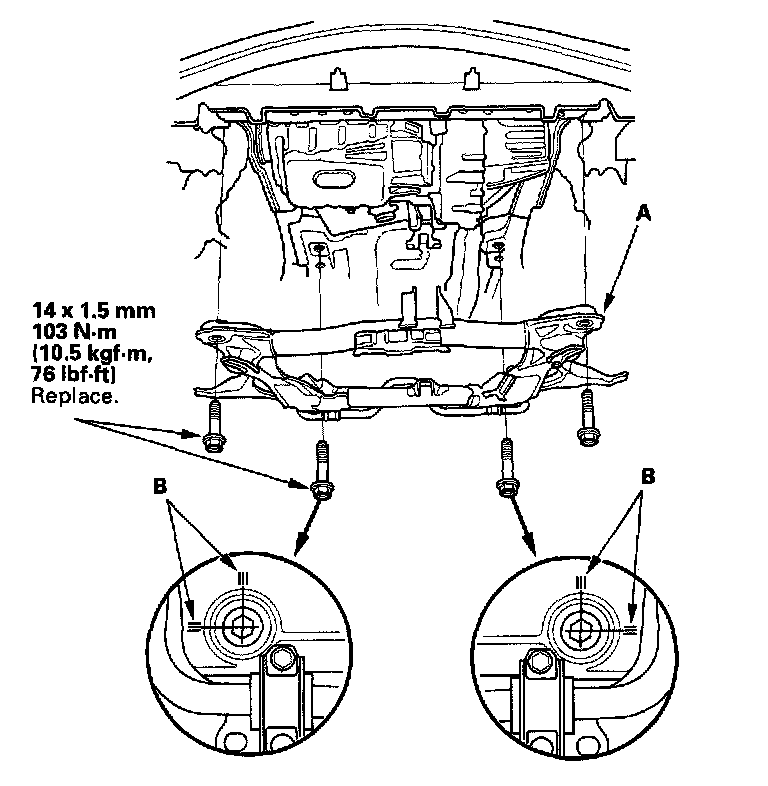 A

14 x 1.5 mm
103 N·m
(10.5 kgf·m,
76 lbf·ft)
Replace.

B

B