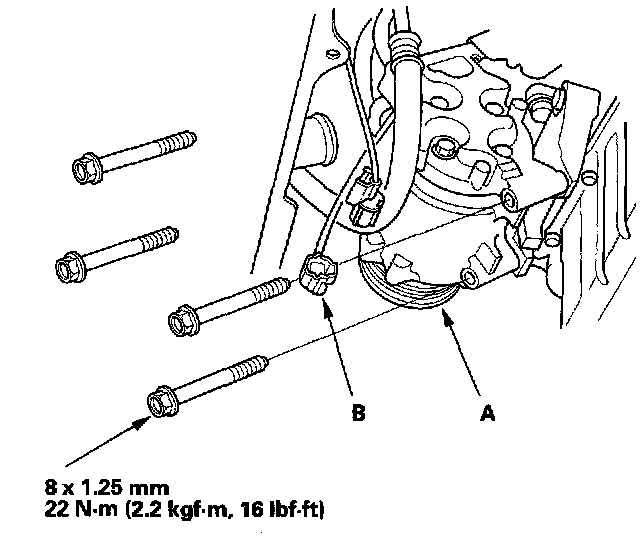 B

A

8 x 1.25 mm
22 N·m (2.2 kgf·m, 16 lbf·ft)