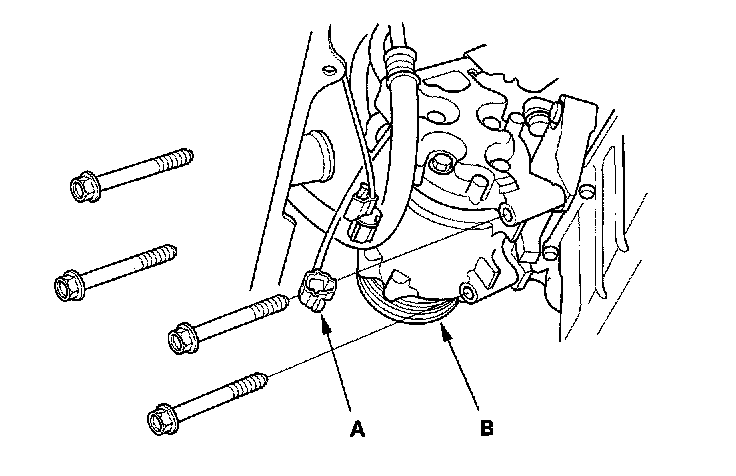 A

B