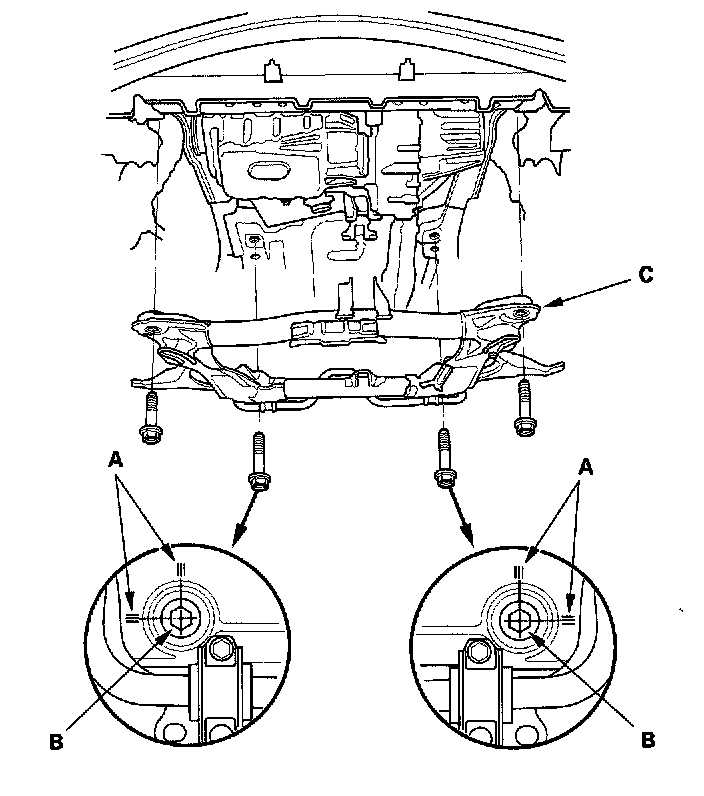 C

A

A

B

B