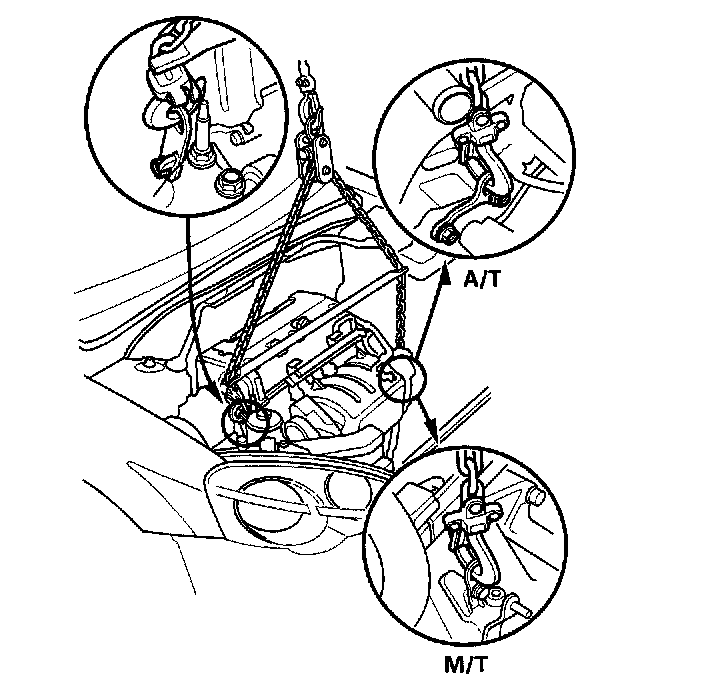 A/T

M/T