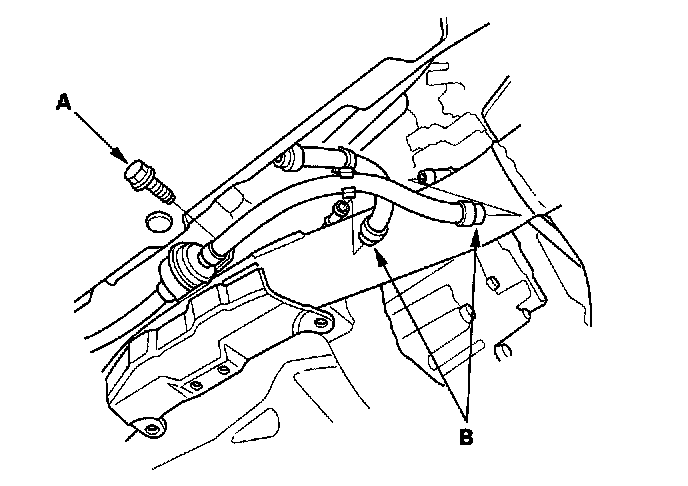 A

B