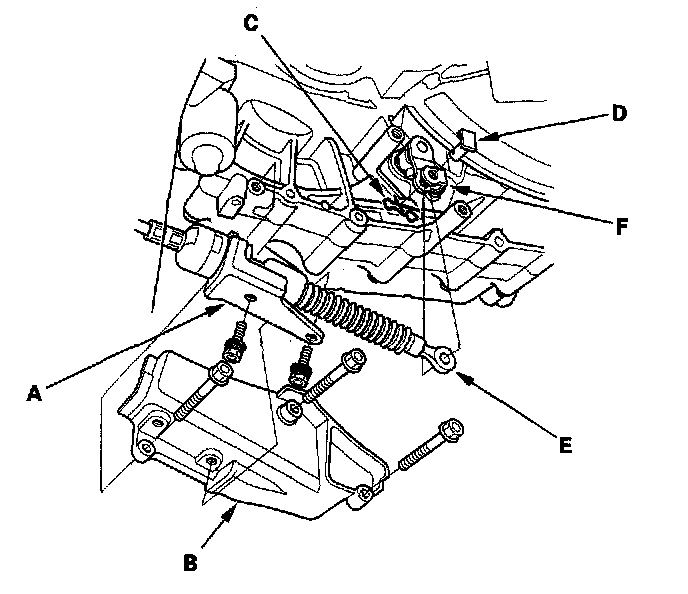 C
D
F
A
E
B