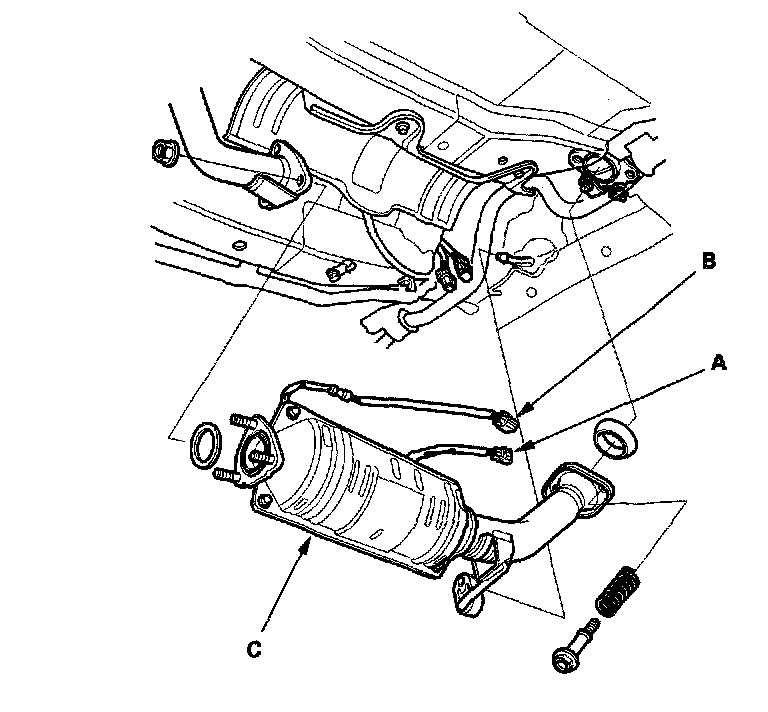 B

A

C