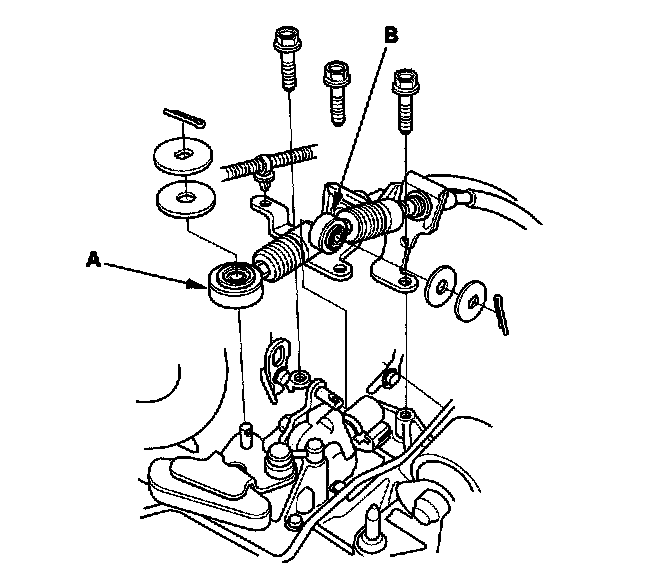 B

A