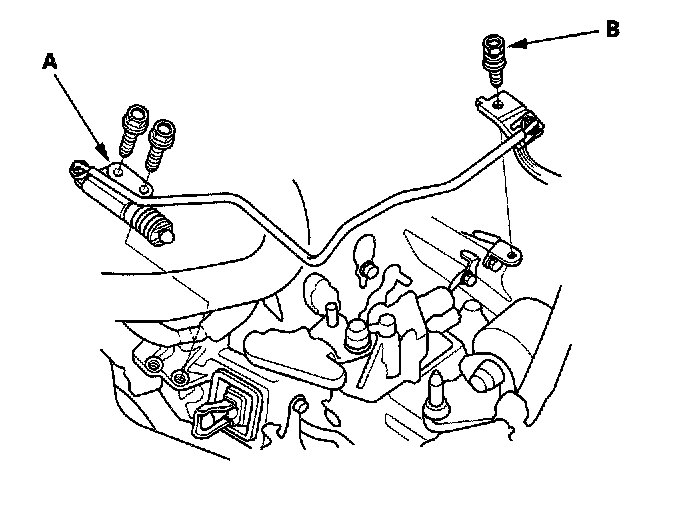 A

B