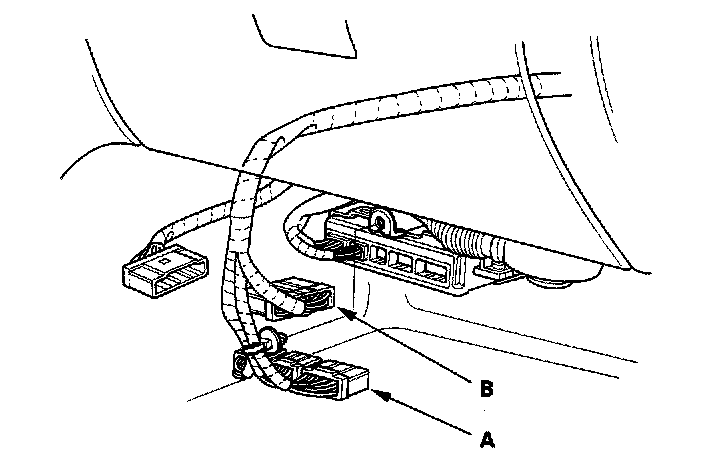 B

A