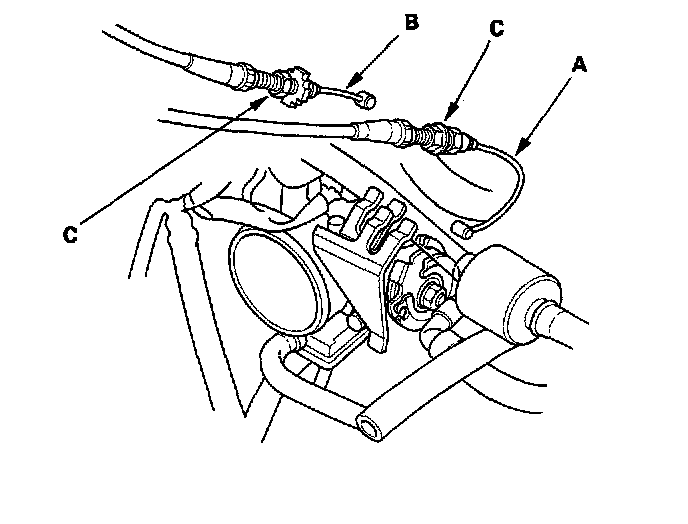 B
C
A
C