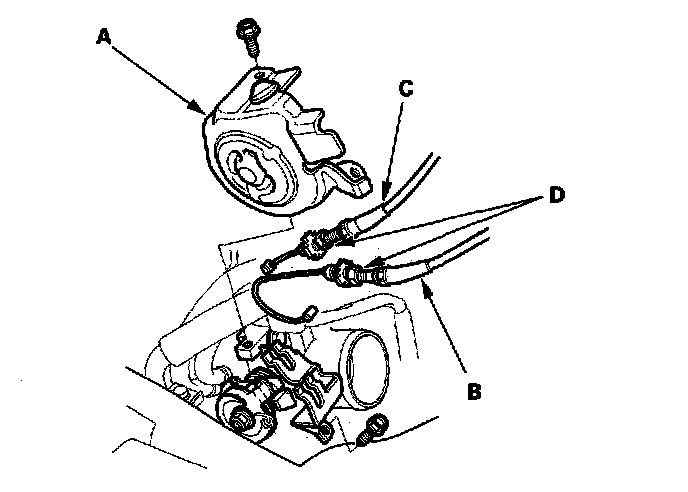 A
C
D
B