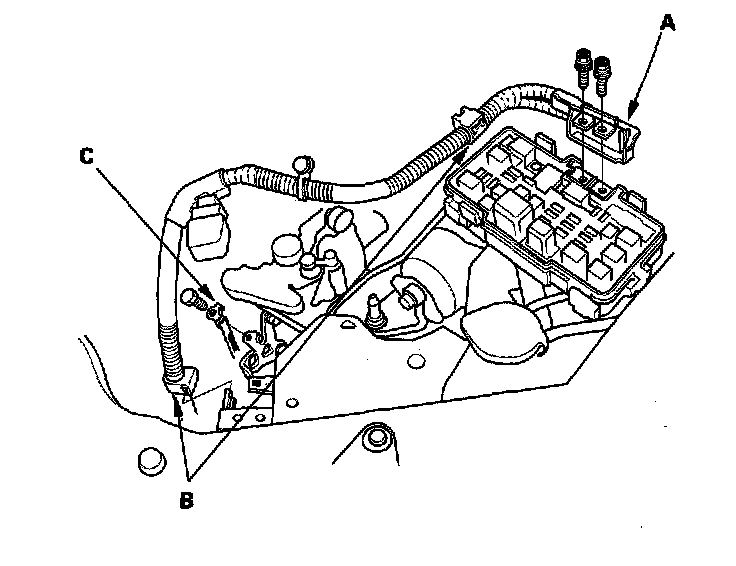 A
C
B