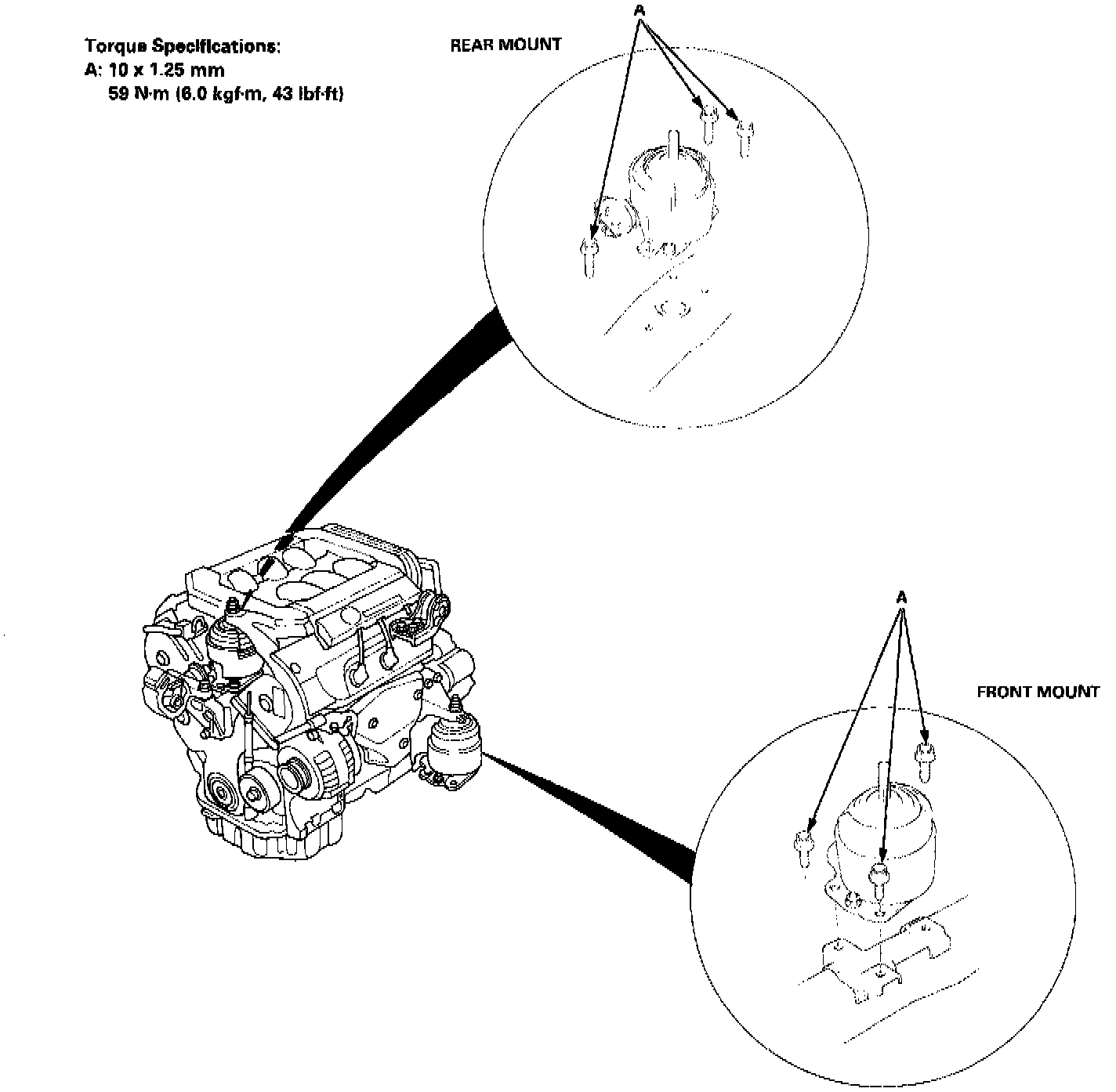 Torque Specifications:
A: 10 x 1.25 mm
59 N·m (6.0 kgf·m, 43 lbf·ft)

REAR MOUNT

A

A

FRONT MOUNT