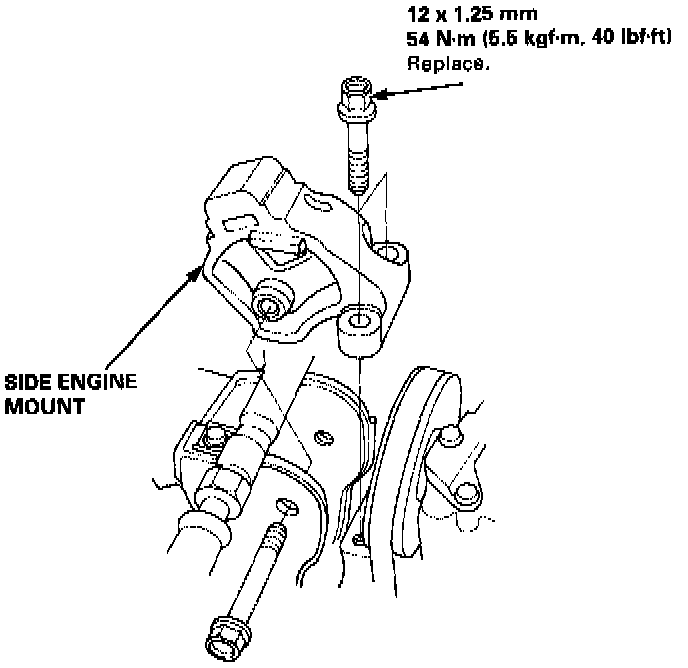 12 x 1.25 mm
54 N·m (5.5 kgf·m, 40 lbf·ft)
Replace.

SIDE ENGINE MOUNT