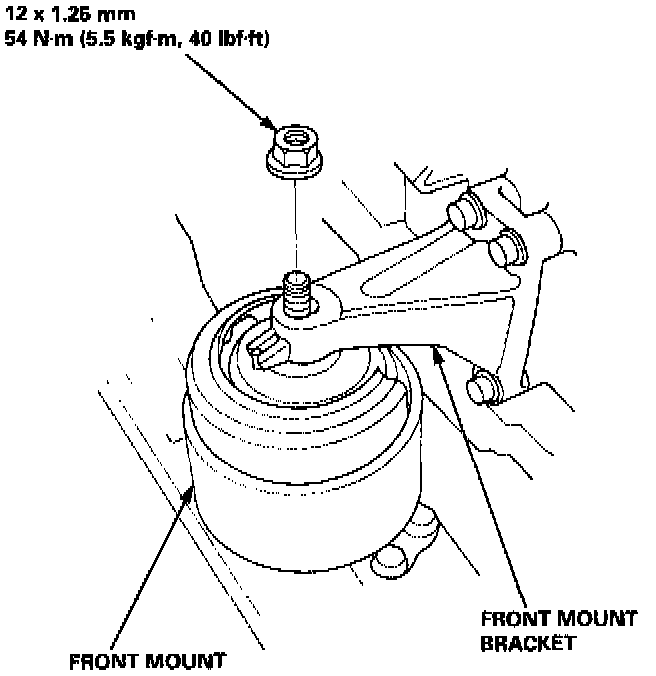 12 x 1.25 mm
54 N·m (5.5 kgf·m, 40 lbf·ft)

FRONT MOUNT BRACKET

FRONT MOUNT