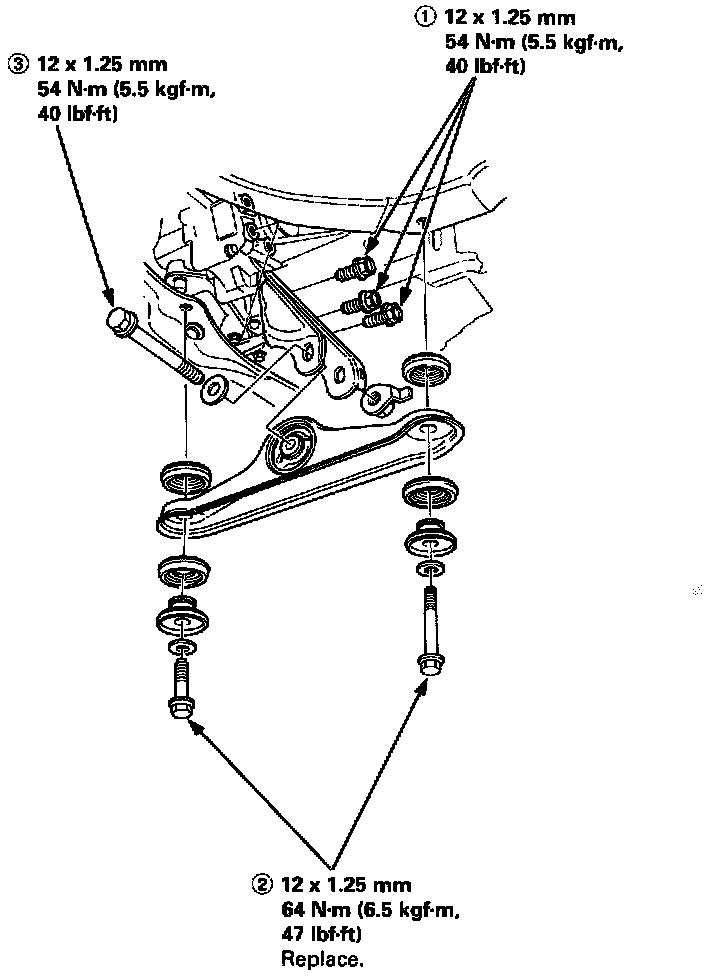 ③ 12 x 1.25 mm
54 N·m (5.5 kgf·m,
40 lbf·ft)

① 12 x 1.25 mm
54 N·m (5.5 kgf·m,
40 lbf·ft)

② 12 x 1.25 mm
64 N·m (6.5 kgf·m,
47 lbf·ft)
Replace.