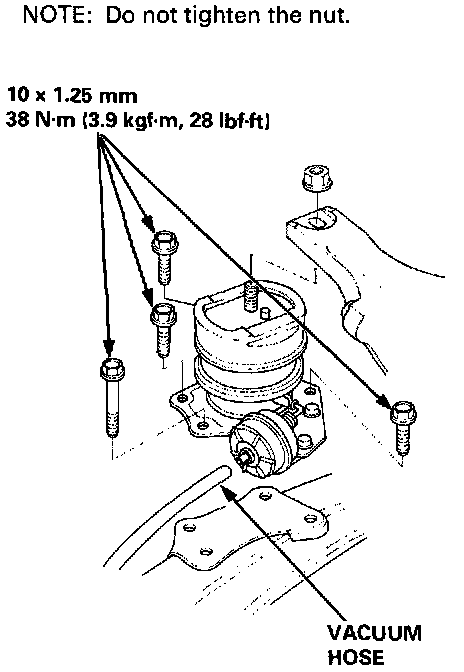 NOTE: Do not tighten the nut.

10 x 1.25 mm
38 N·m (3.9 kgf·m, 28 lbf·ft)

VACUUM HOSE