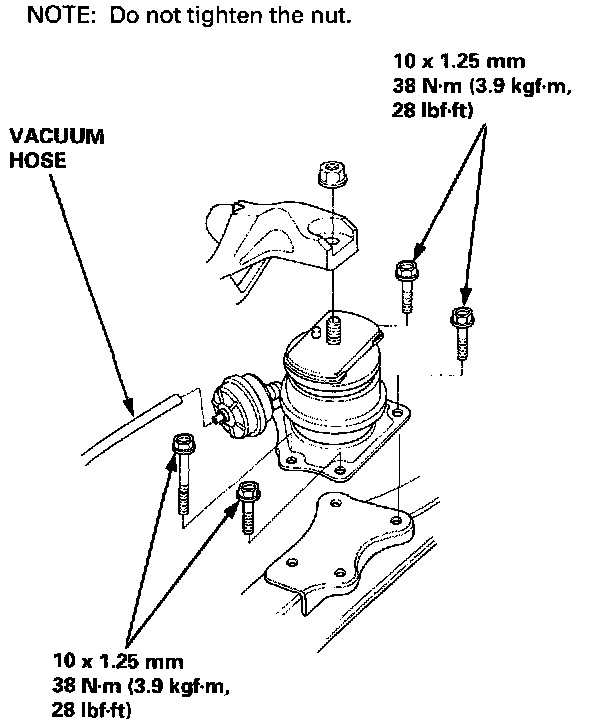 NOTE: Do not tighten the nut.

10 x 1.25 mm
38 N·m (3.9 kgf·m, 28 lbf·ft)

VACUUM HOSE

10 x 1.25 mm
38 N·m (3.9 kgf·m, 28 lbf·ft)