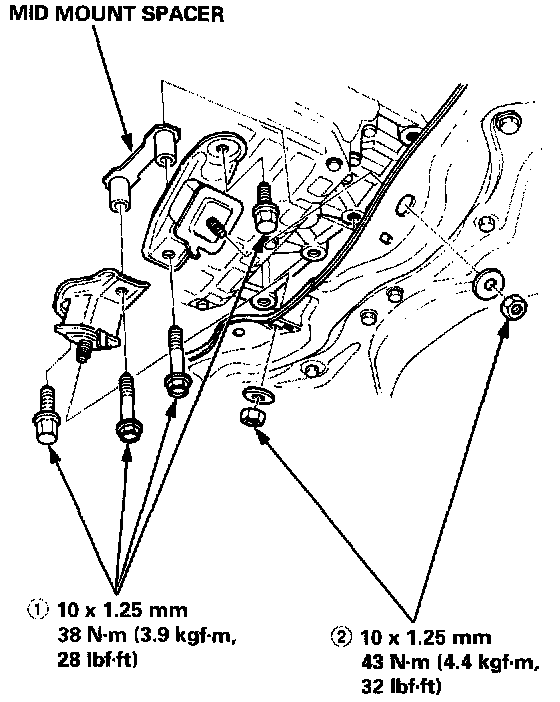 MID MOUNT SPACER

① 10 x 1.25 mm
38 N·m (3.9 kgf·m, 28 lbf·ft)

② 10 x 1.25 mm
43 N·m (4.4 kgf·m, 32 lbf·ft)