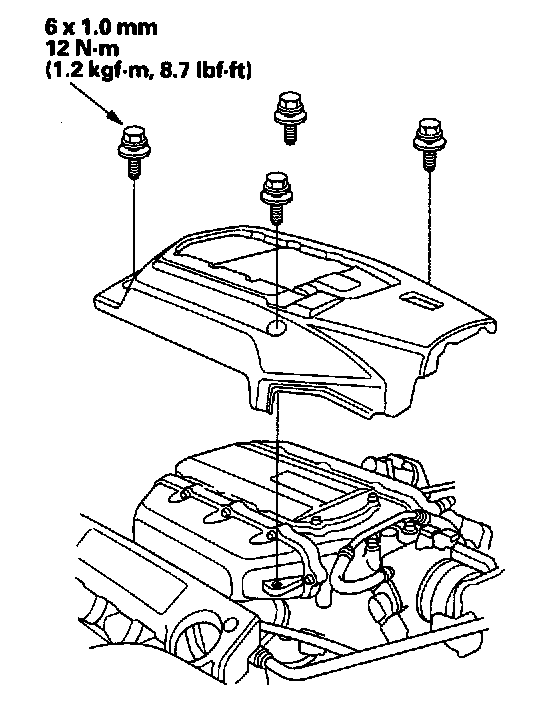 6 x 1.0 mm
12 N·m
(1.2 kgf·m, 8.7 lbf·ft)