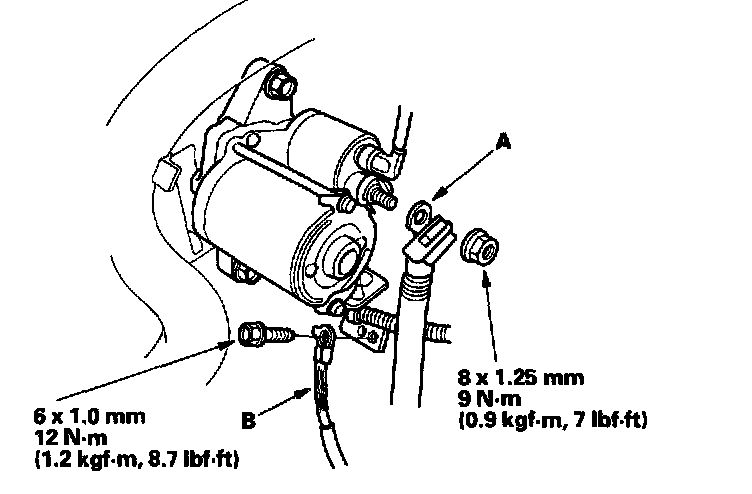 A

8 x 1.25 mm
9 N·m
(0.9 kgf·m, 7 lbf·ft)

6 x 1.0 mm
12 N·m
(1.2 kgf·m, 8.7 lbf·ft)

B