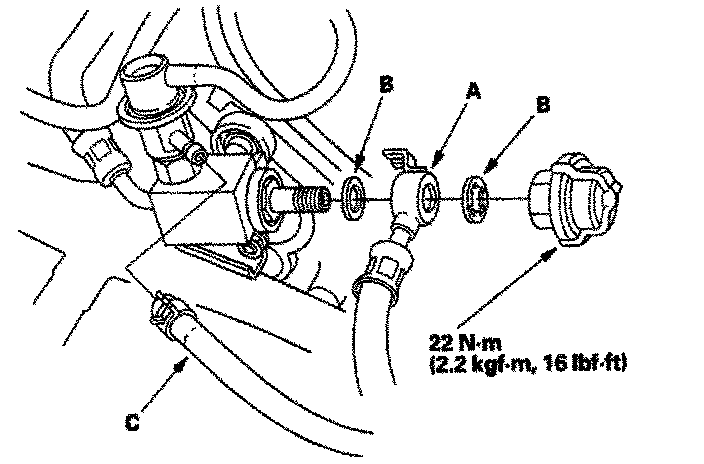 B
A
B
22 N·m
(2.2 kgf·m, 16 lbf·ft)
C