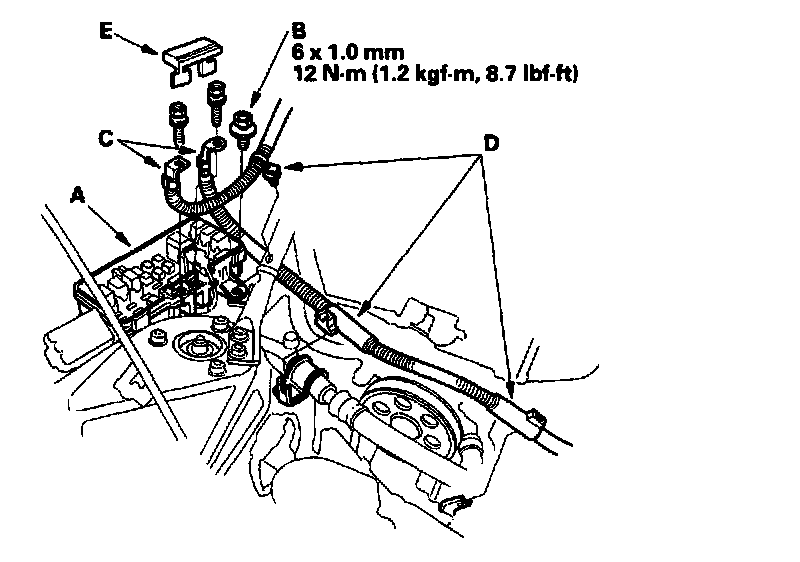 E
B
6 x 1.0 mm
12 N·m (1.2 kgf·m, 8.7 lbf·ft)
C
D
A