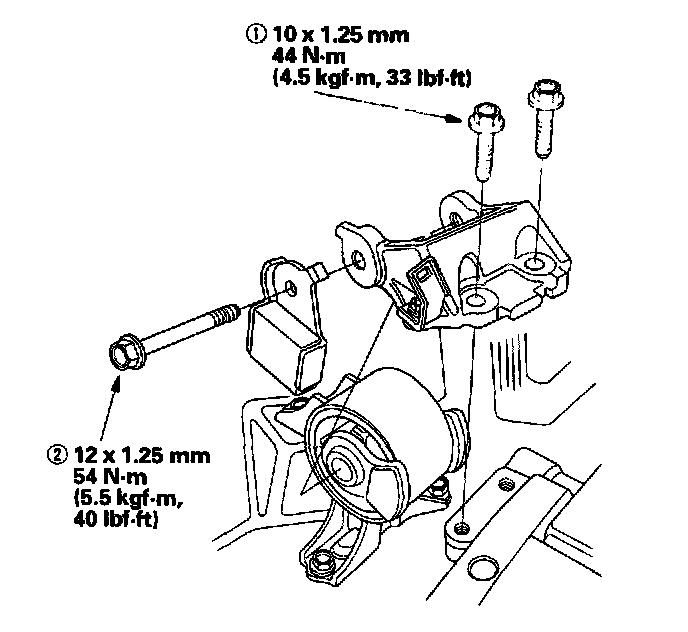 ① 10 x 1.25 mm
44 N·m
(4.5 kgf·m, 33 lbf·ft)

② 12 x 1.25 mm
54 N·m
(5.5 kgf·m,
40 lbf·ft)