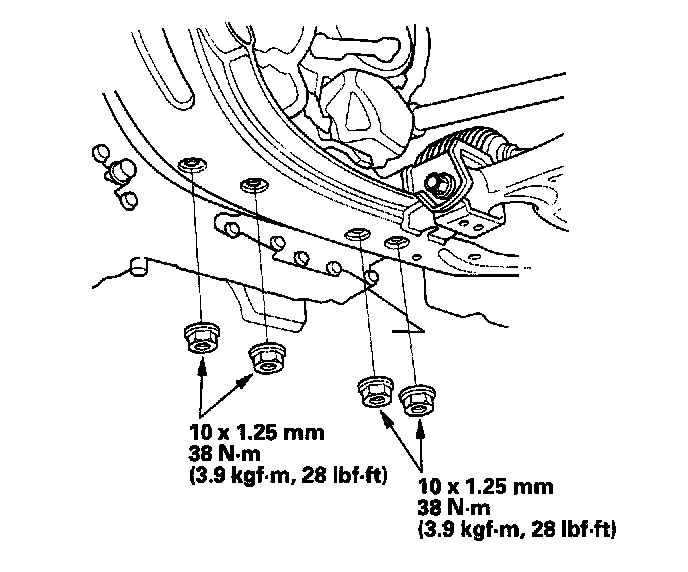 10 x 1.25 mm
38 N·m
(3.9 kgf·m, 28 lbf·ft)

10 x 1.25 mm
38 N·m
(3.9 kgf·m, 28 lbf·ft)