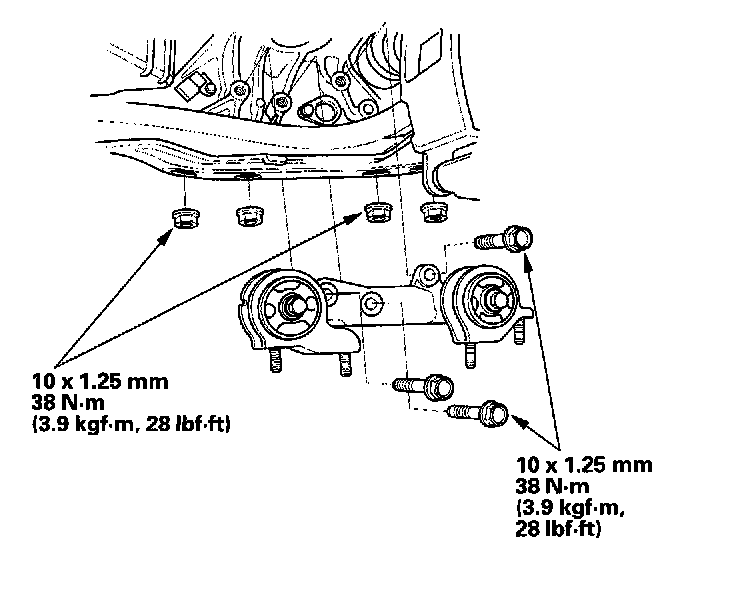 10 x 1.25 mm
38 N·m
(3.9 kgf·m, 28 lbf·ft)

10 x 1.25 mm
38 N·m
(3.9 kgf·m,
28 lbf·ft)