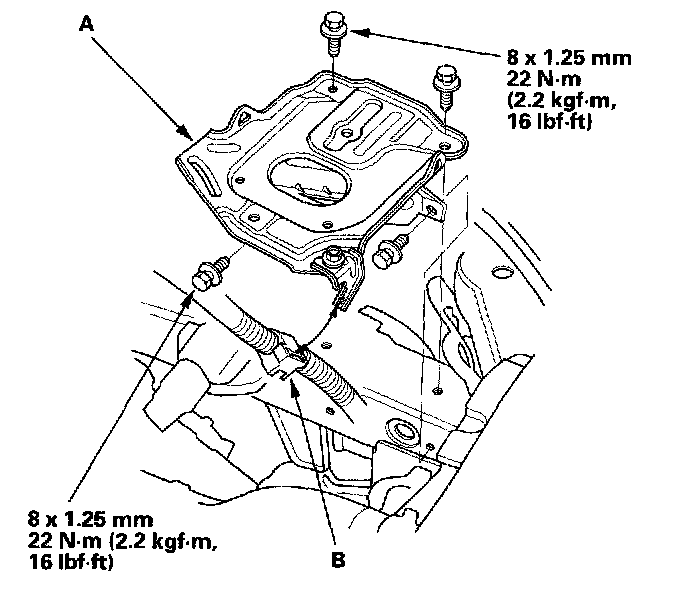 A

8 x 1.25 mm
22 N·m
(2.2 kgf·m,
16 lbf·ft)

8 x 1.25 mm
22 N·m (2.2 kgf·m,
16 lbf·ft)

B