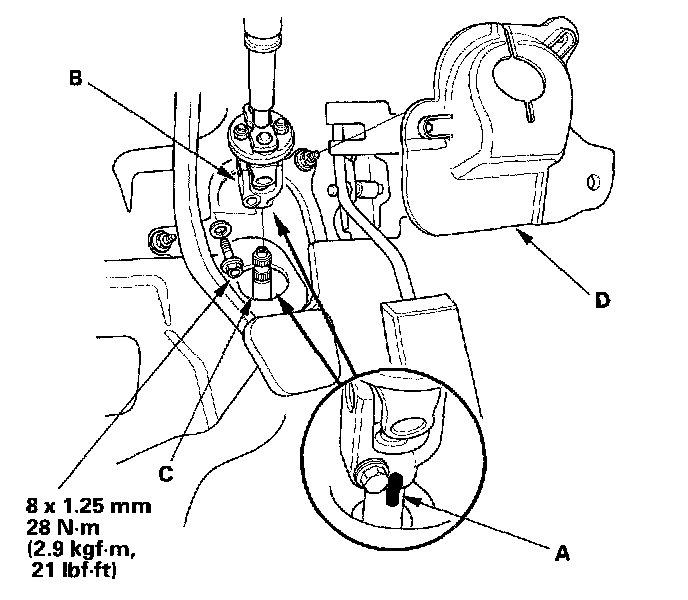 B

D

C

8 x 1.25 mm
28 N·m
(2.9 kgf·m,
21 lbf·ft)

A