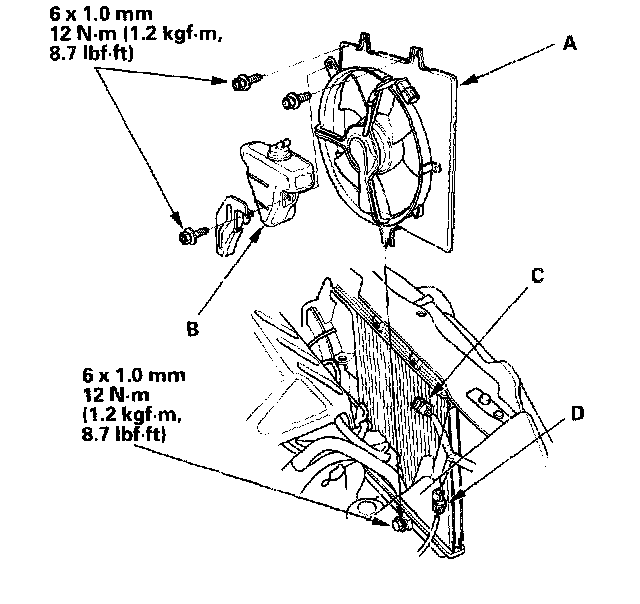 6 x 1.0 mm
12 N·m (1.2 kgf·m, 8.7 lbf·ft)

A

B

C

6 x 1.0 mm
12 N·m
(1.2 kgf·m, 8.7 lbf·ft)

D