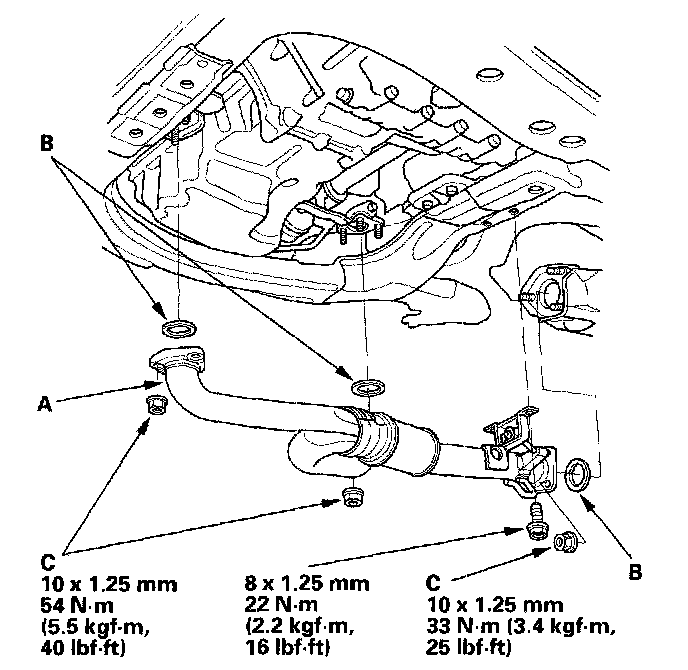 B

A

C
10 x 1.25 mm
54 N·m
(5.5 kgf·m,
40 lbf·ft)

8 x 1.25 mm
22 N·m
(2.2 kgf·m,
16 lbf·ft)

C
10 x 1.25 mm
33 N·m (3.4 kgf·m,
25 lbf·ft)

B