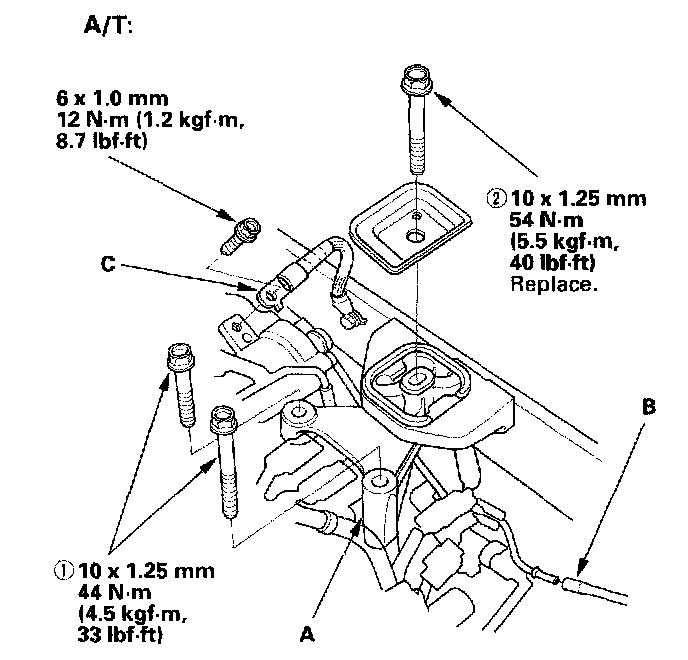 A/T:

6 x 1.0 mm
12 N·m (1.2 kgf·m,
8.7 lbf·ft)

② 10 x 1.25 mm
54 N·m
(5.5 kgf·m,
40 lbf·ft)
Replace.

C

B

① 10 x 1.25 mm
44 N·m
(4.5 kgf·m,
33 lbf·ft)

A