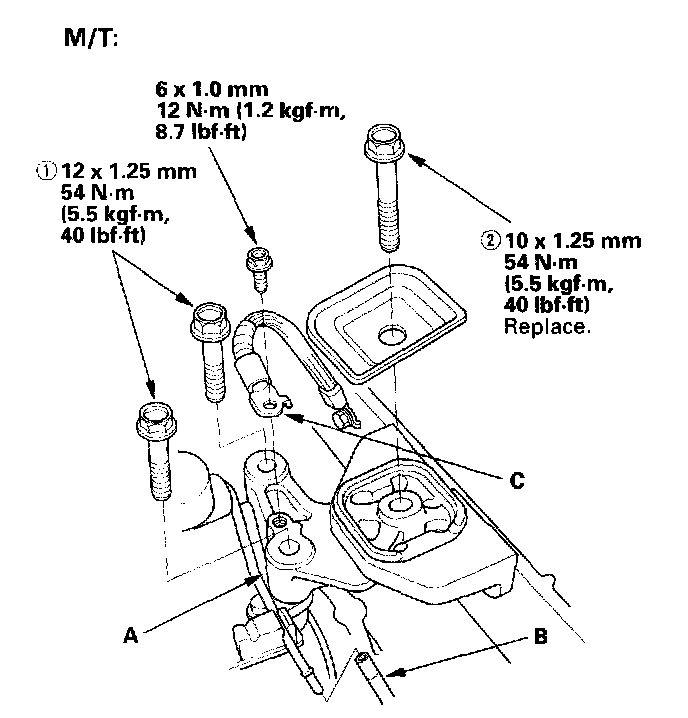 M/T:

6 x 1.0 mm
12 N·m (1.2 kgf·m, 8.7 lbf·ft)

① 12 x 1.25 mm
54 N·m
(5.5 kgf·m, 40 lbf·ft)

② 10 x 1.25 mm
54 N·m
(5.5 kgf·m, 40 lbf·ft)
Replace.

C

A

B