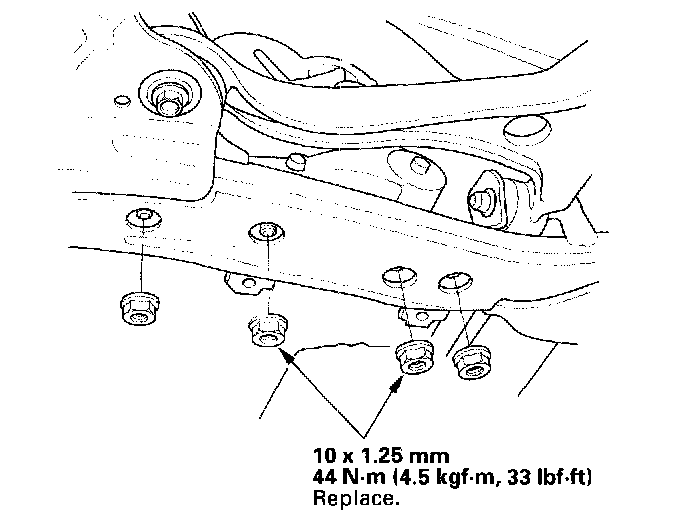 10 x 1.25 mm
44 N·m (4.5 kgf·m, 33 lbf·ft)
Replace.