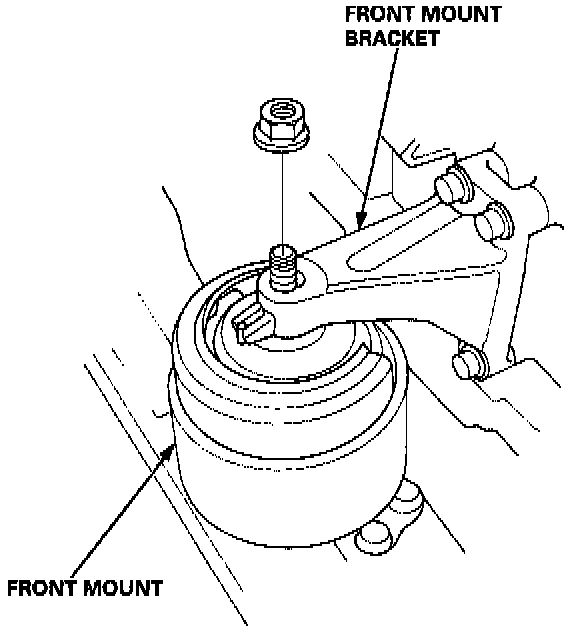 FRONT MOUNT BRACKET

FRONT MOUNT